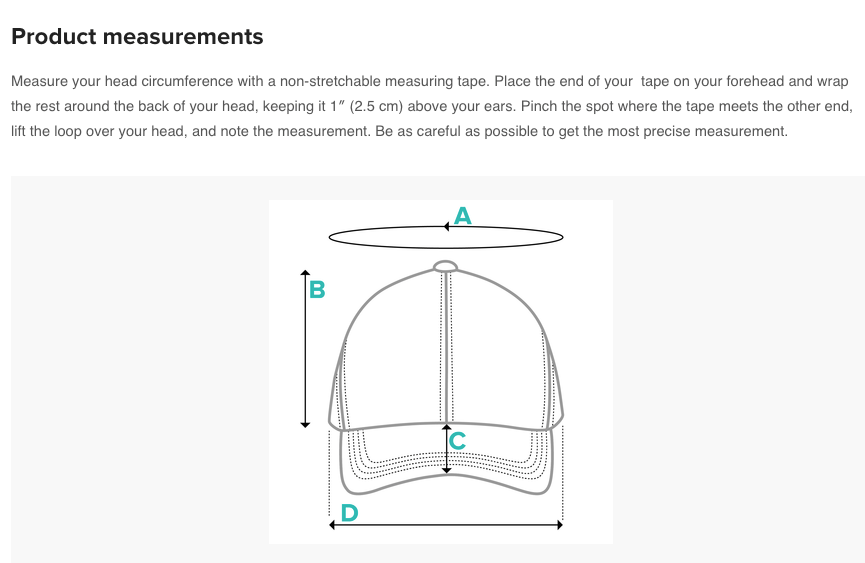 Product measurements

Measure your head circumference with a non-stretchable measuring tape. Place the end of your tape on your forehead and wrap the rest around the back of your head, keeping it 1″ (2.5 cm) above your ears. Pinch the spot where the tape meets the other end, lift the loop over your head, and note the measurement. Be as careful as possible to get the most precise measurement.

A

B

C

D